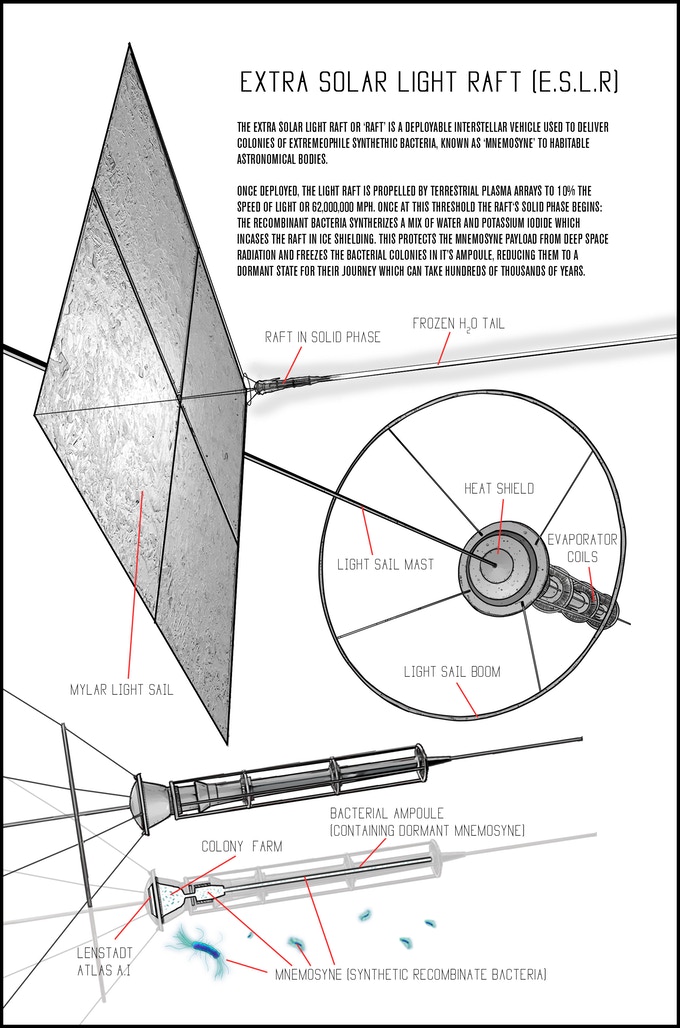 EXTRA SOLAR LIGHT RAFT (E.S.L.R)

THE EXTRA SOLAR LIGHT RAFT OR 'RAFT' IS A DEPLOYABLE INTERSTELLAR VEHICLE USED TO DELIVER COLONIES OF EXTREMEOPHILE SYNTHETHIC BACTERIA, KNOWN AS 'MNEMOSYNE' TO HABITABLE ASTRONOMICAL BODIES.

ONCE DEPLOYED, THE LIGHT RAFT IS PROPELLED BY TERRESTRIAL PLASMA ARRAYS TO 10% THE SPEED OF LIGHT OR 62,000,000 MPH. ONCE AT THIS THRESHOLD THE RAFT'S SOLID PHASE BEGINS; THE RECOMBINANT BACTERIA SYNTHERIZES A MIX OF WATER AND POTASSIUM IODIDE WHICH INCASES THE RAFT IN ICE SHIELDING. THIS PROTECTS THE MNEMOSYNE PAYLOAD FROM DEEP SPACE RADIATION AND FREEZES THE BACTERIAL COLONIES IN IT'S AMPOULE, REDUCING THEM TO A DORMANT STATE FOR THEIR JOURNEY WHICH CAN TAKE HUNDREDS OF THOUSANDS OF YEARS.

RAFT IN SOLID PHASE

FROZEN $H_2O$ TAIL

HEAT SHIELD

EVAPORATOR COILS

LIGHT SAIL MAST

LIGHT SAIL BOOM

MYLAR LIGHT SAIL

BACTERIAL AMPOULE (CONTAINING DORMANT MNEMOSYNE)

COLONY FARM

LENSTADT ATLAS A.I

MNEMOSYNE (SYNTHETIC RECOMBINATE BACTERIA)