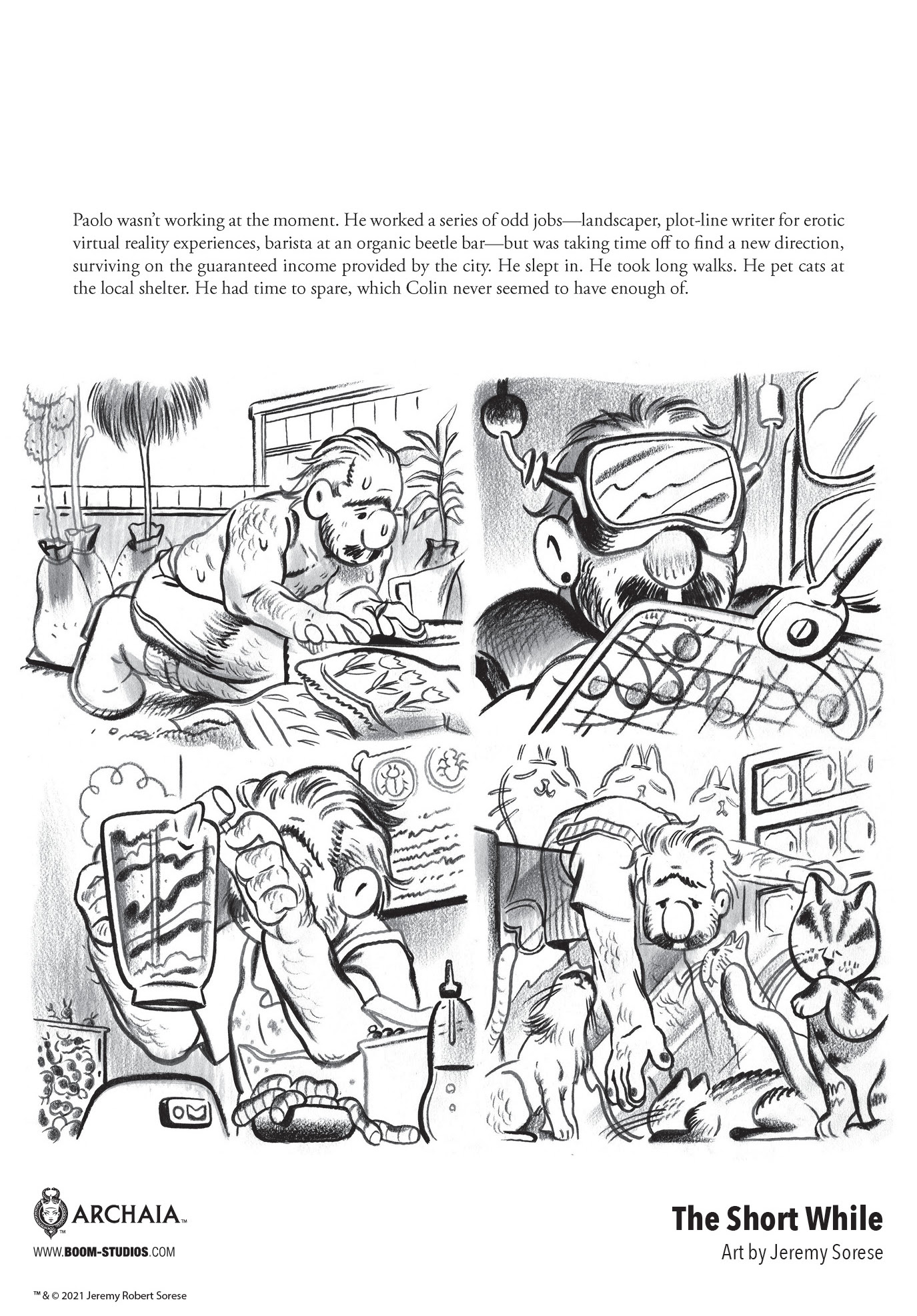 Paolo wasn't working at the moment. He worked a series of odd jobs—landscaper, plot-line writer for erotic virtual reality experiences, barista at an organic beetle bar—but was taking time off to find a new direction, surviving on the guaranteed income provided by the city. He slept in. He took long walks. He pet cats at the local shelter. He had time to spare, which Colin never seemed to have enough of.

ARCHAIA™

WWW.BOOM-STUDIOS.COM

The Short While

Art by Jeremy Sorese

™ & © 2021 Jeremy Robert Sorese