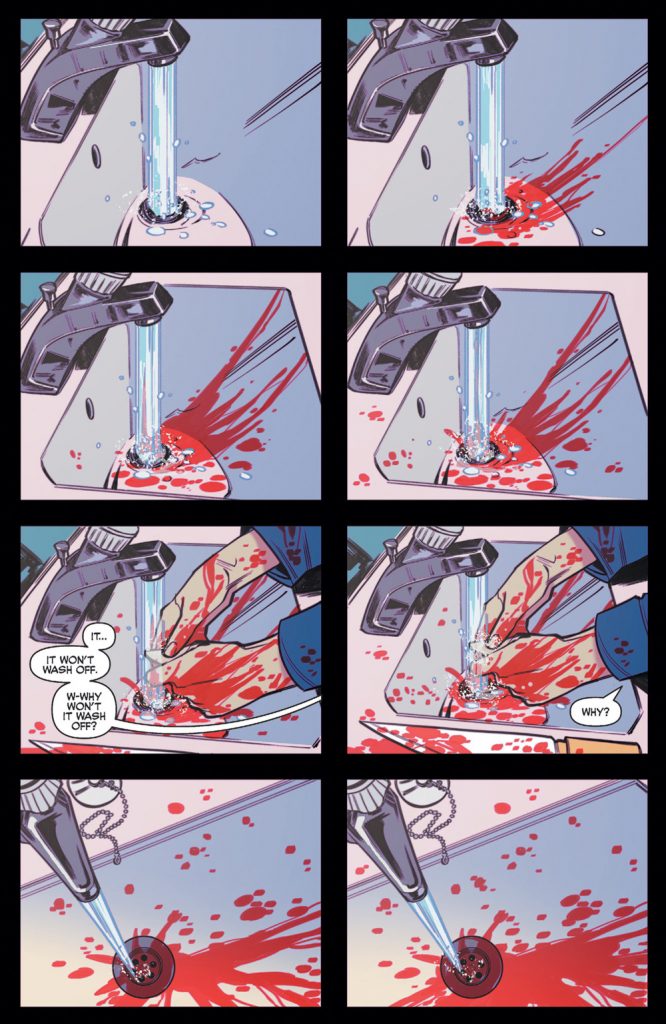 IT...

IT WON'T WASH OFF.

W-WHY WON'T IT WASH OFF?

WHY?